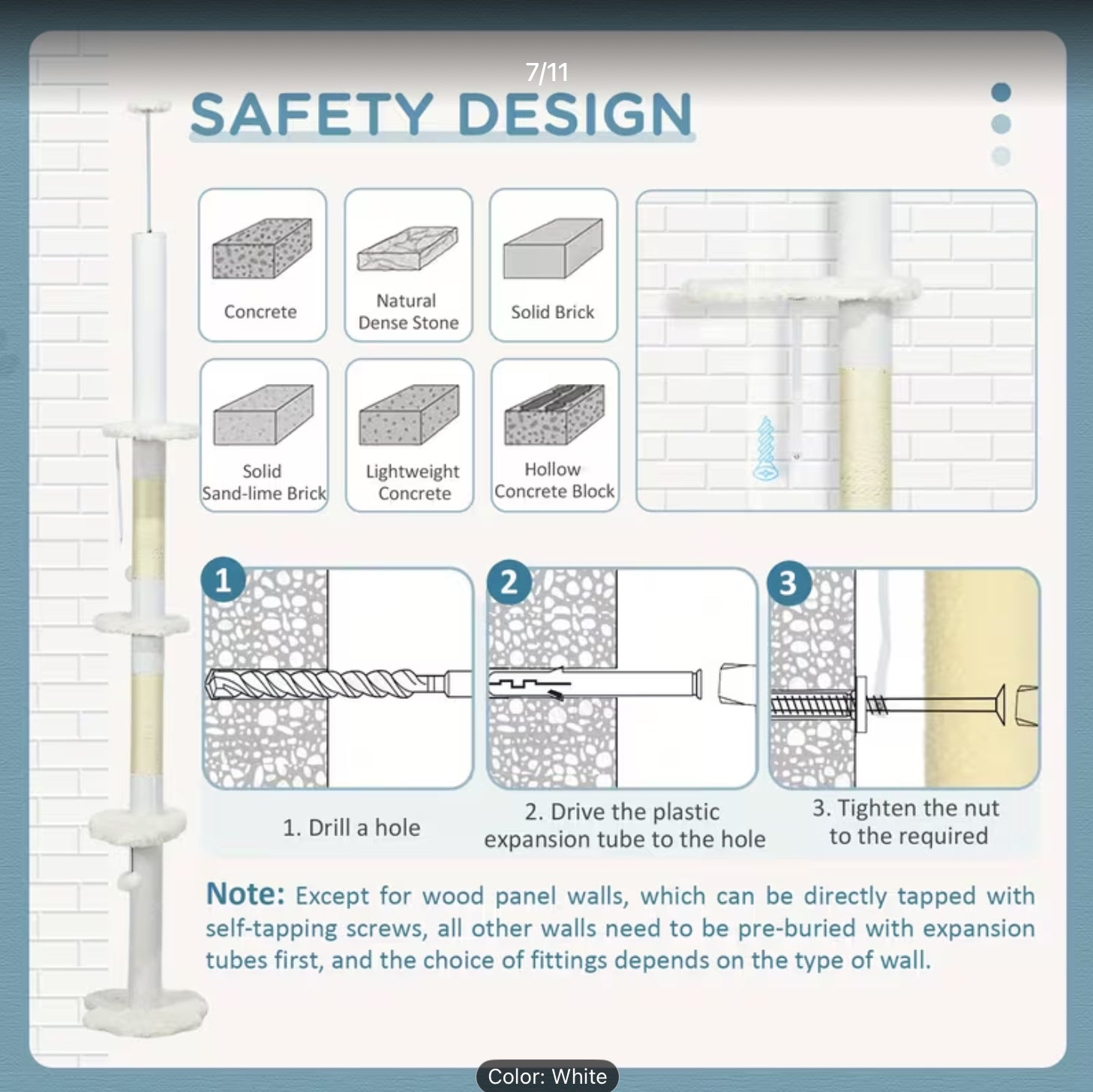 7/11

SAFETY DESIGN

Concrete

Natural Dense Stone

Solid Brick

Solid Sand-lime Brick

Lightweight Concrete

Hollow Concrete Block

1

2

3

1. Drill a hole

2. Drive the plastic expansion tube to the hole

3. Tighten the nut to the required

Note: Except for wood panel walls, which can be directly tapped with self-tapping screws, all other walls need to be pre-buried with expansion tubes first, and the choice of fittings depends on the type of wall.

Color: White